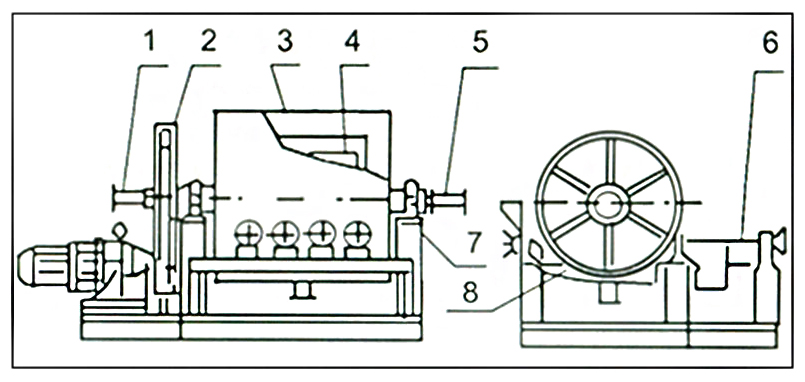 1 2 3 4 5 6 7 8